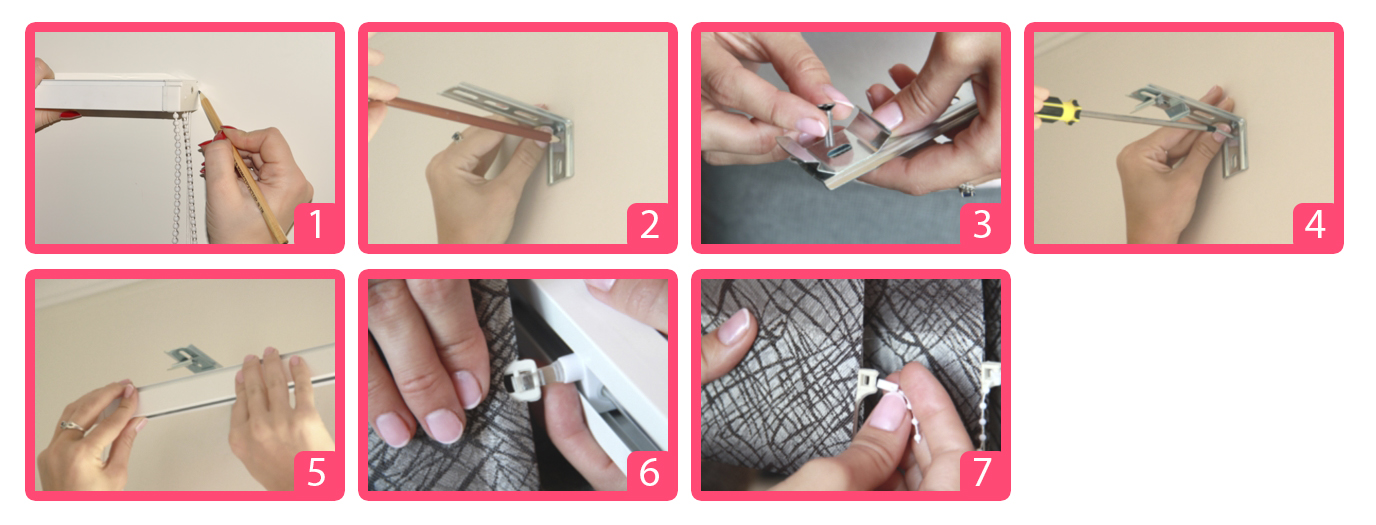 1
2
3
4
5
6
7